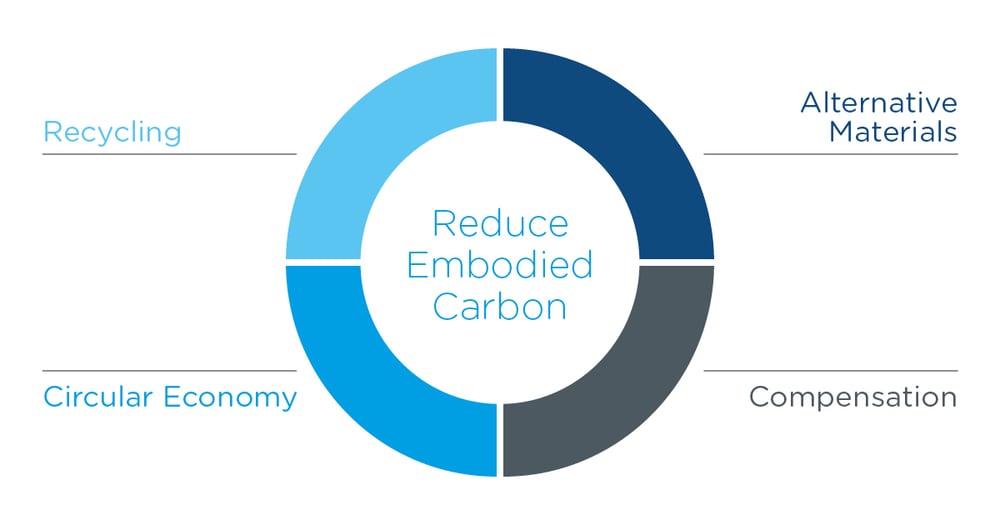 Recycling

Alternative Materials

Reduce Embodied Carbon

Circular Economy

Compensation